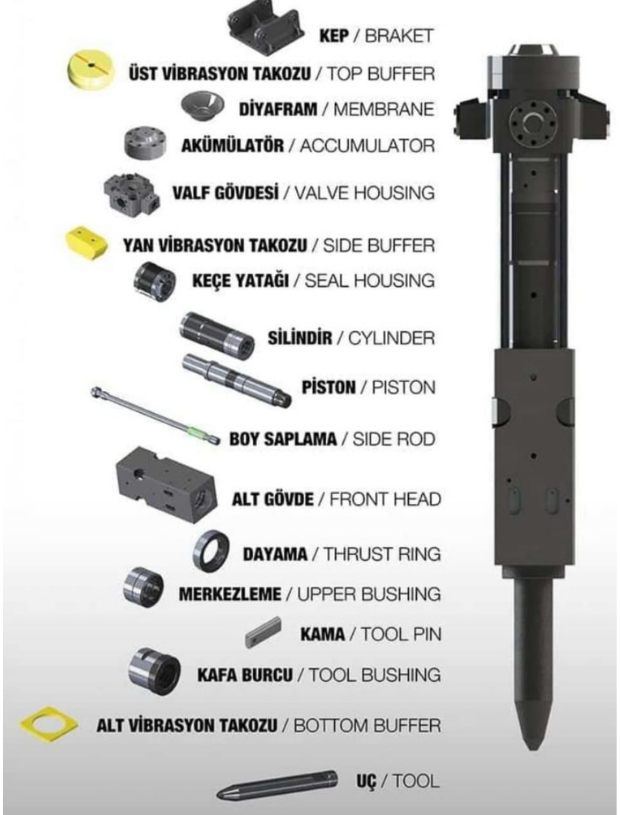 KEP / BRAKET

ÜST VİBRASYON TAKOZU / TOP BUFFER

DİYAFRAM / MEMBRANE

AKÜMÜLATÖR / ACCUMULATOR

VALF GÖVDESİ / VALVE HOUSING

YAN VİBRASYON TAKOZU / SIDE BUFFER

KEÇE YATAĞI / SEAL HOUSING

SİLİNDİR / CYLINDER

PİSTON / PISTON

BOY SAPLAMA / SIDE ROD

ALT GÖVDE / FRONT HEAD

DAYAMA / THRUST RING

MERKEZLEME / UPPER BUSHING

KAMA / TOOL PIN

KAFA BURCU / TOOL BUSHING

ALT VİBRASYON TAKOZU / BOTTOM BUFFER

UÇ / TOOL